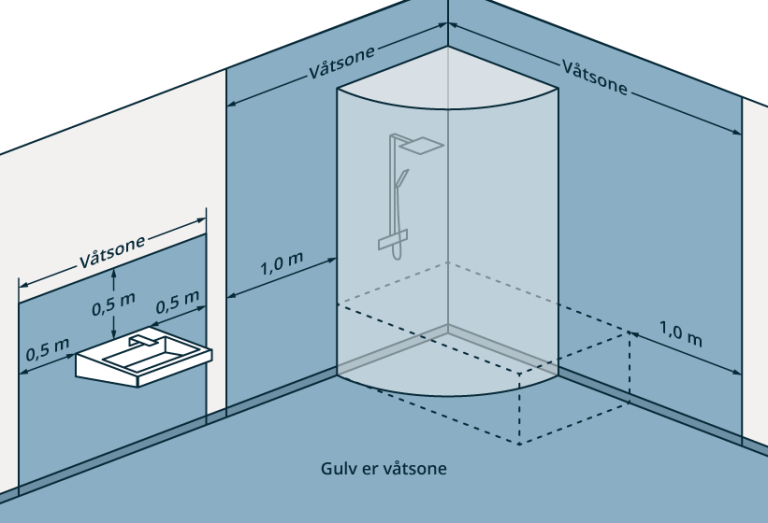 Våtsone

Våtsone

Våtsone

0,5 m

0,5 m

0,5 m

1,0 m

1,0 m

Gulv er våtsone