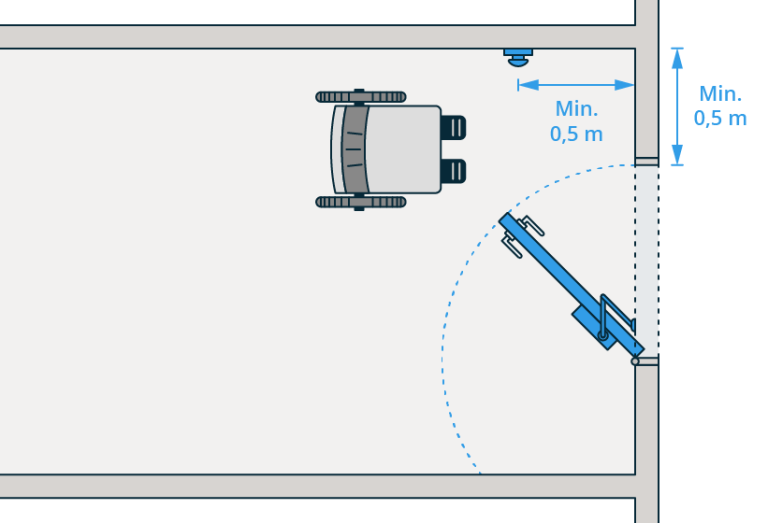 Min.
0,5 m

Min.
0,5 m