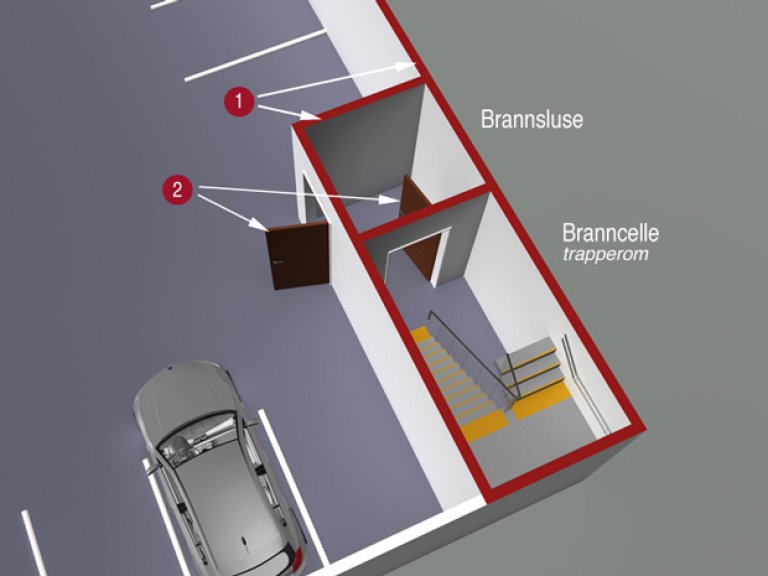 1

Brannsluse

2

Branncelle
trapperom